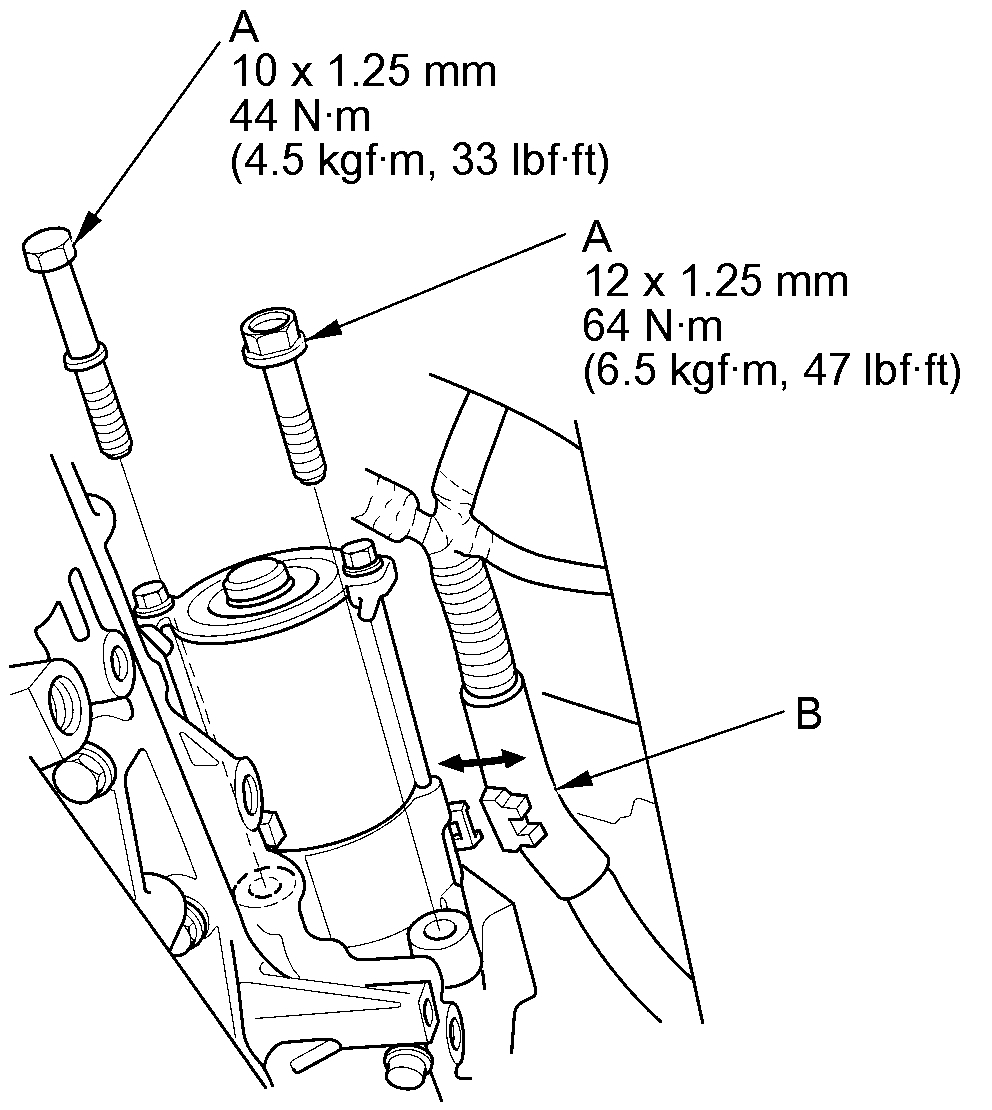 A
10 x 1.25 mm
44 N·m
(4.5 kgf·m, 33 lbf·ft)

A
12 x 1.25 mm
64 N·m
(6.5 kgf·m, 47 lbf·ft)

B