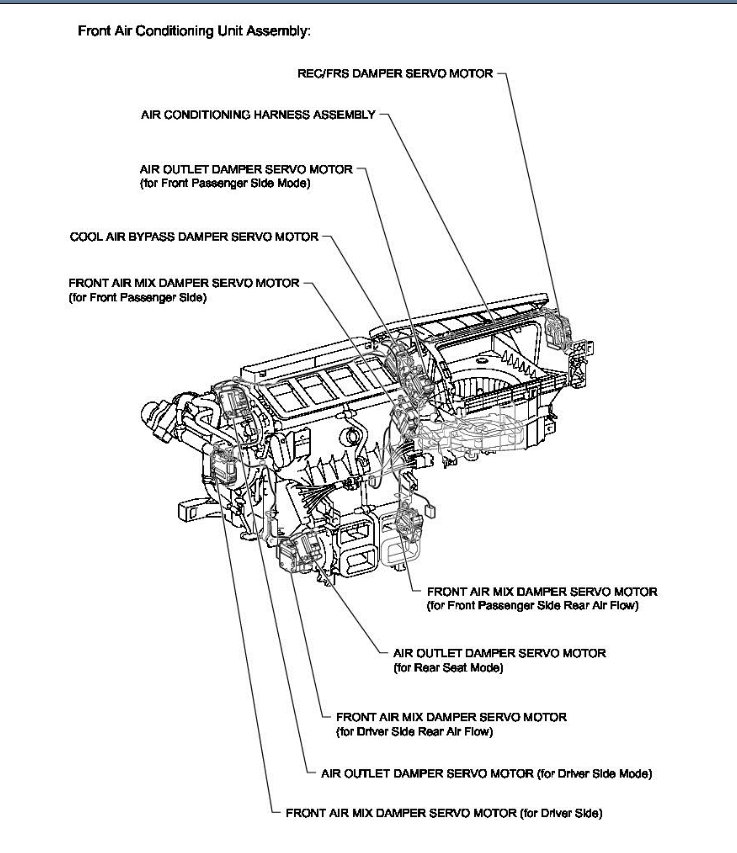 Front Air Conditioning Unit Assembly:

REC/FRS DAMPER SERVO MOTOR

AIR CONDITIONING HARNESS ASSEMBLY

AIR OUTLET DAMPER SERVO MOTOR
(for Front Passenger Side Mode)

COOL AIR BYPASS DAMPER SERVO MOTOR

FRONT AIR MIX DAMPER SERVO MOTOR
(for Front Passenger Side)

FRONT AIR MIX DAMPER SERVO MOTOR
(for Front Passenger Side Rear Air Flow)

AIR OUTLET DAMPER SERVO MOTOR
(for Rear Seat Mode)

FRONT AIR MIX DAMPER SERVO MOTOR
(for Driver Side Rear Air Flow)

AIR OUTLET DAMPER SERVO MOTOR (for Driver Side Mode)

FRONT AIR MIX DAMPER SERVO MOTOR (for Driver Side)