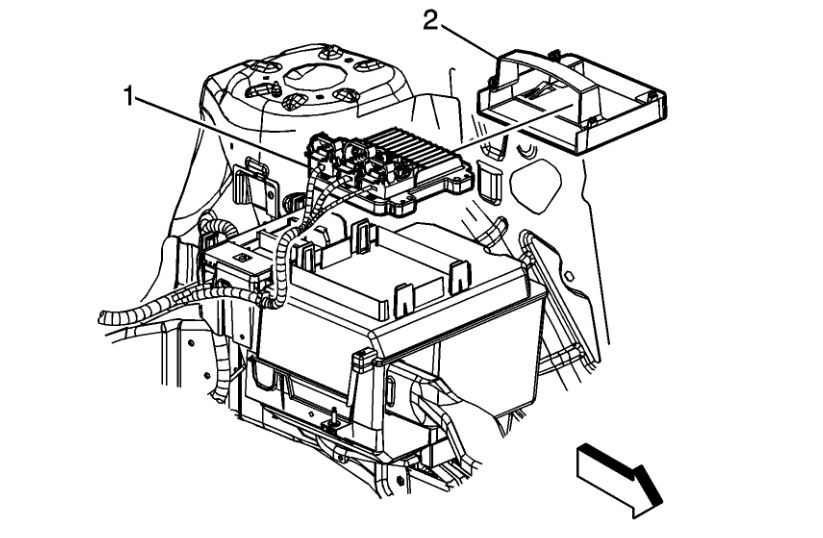 2
1