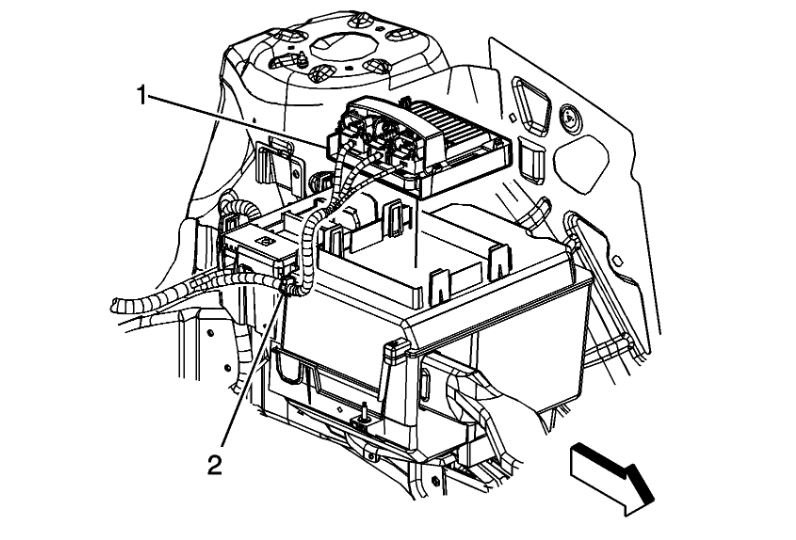 1
2