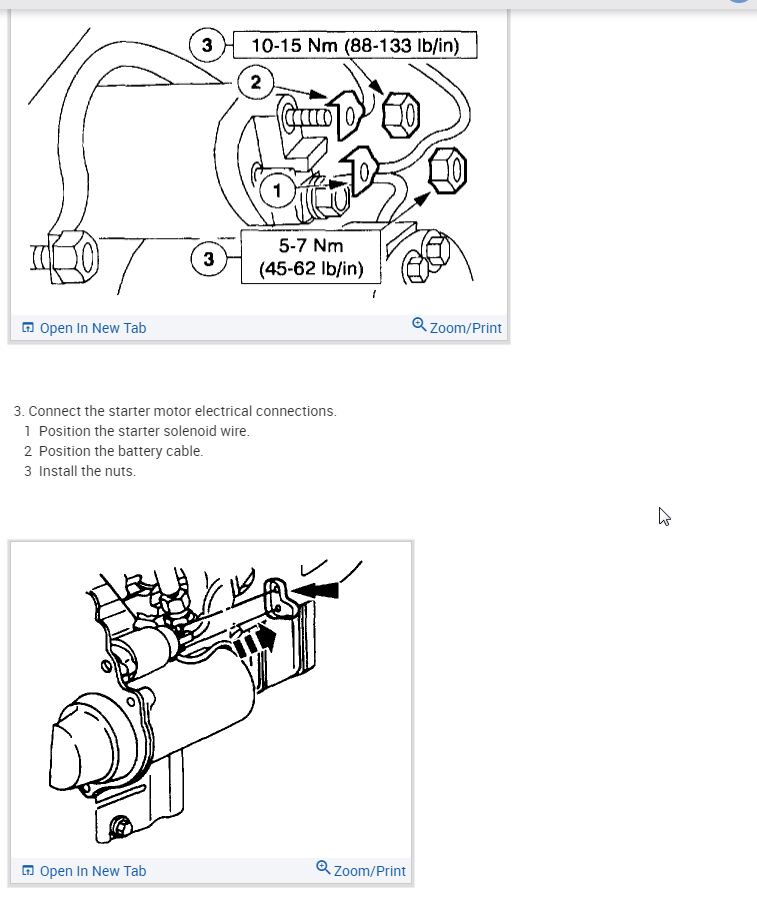 3 10-15 Nm (88-133 lb/in)

2

1

3 5-7 Nm (45-62 lb/in)

Open In New Tab Zoom/Print

3. Connect the starter motor electrical connections.
1 Position the starter solenoid wire.
2 Position the battery cable.
3 Install the nuts.

Open In New Tab Zoom/Print