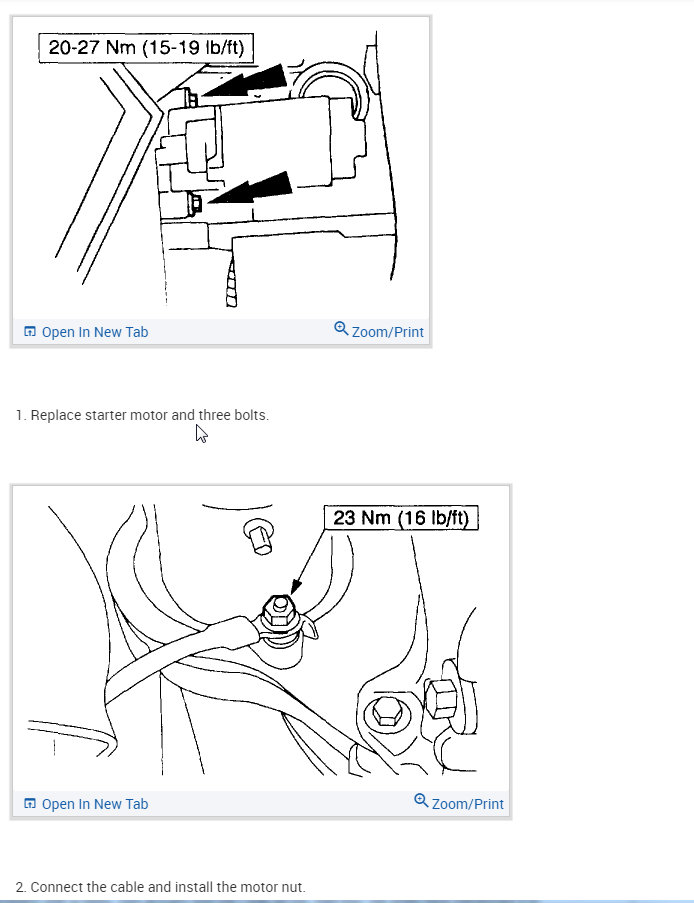 20-27 Nm (15-19 lb/ft)

Open In New Tab

Zoom/Print

1. Replace starter motor and three bolts.

23 Nm (16 lb/ft)

Open In New Tab

Zoom/Print

2. Connect the cable and install the motor nut.