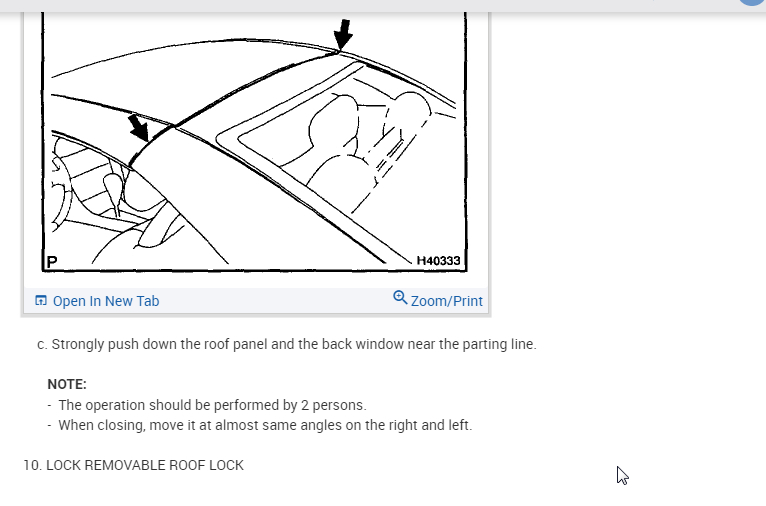 P

H40333

Open In New Tab

Zoom/Print

c. Strongly push down the roof panel and the back window near the parting line.

NOTE:

- The operation should be performed by 2 persons.
- When closing, move it at almost same angles on the right and left.

10. LOCK REMOVABLE ROOF LOCK