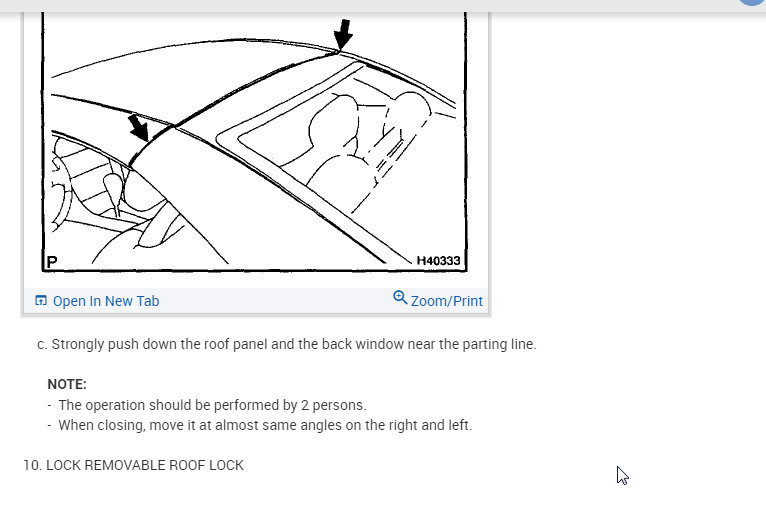 P

H40333

Open In New Tab

Zoom/Print

c. Strongly push down the roof panel and the back window near the parting line.

NOTE:
- The operation should be performed by 2 persons.
- When closing, move it at almost same angles on the right and left.

10. LOCK REMOVABLE ROOF LOCK