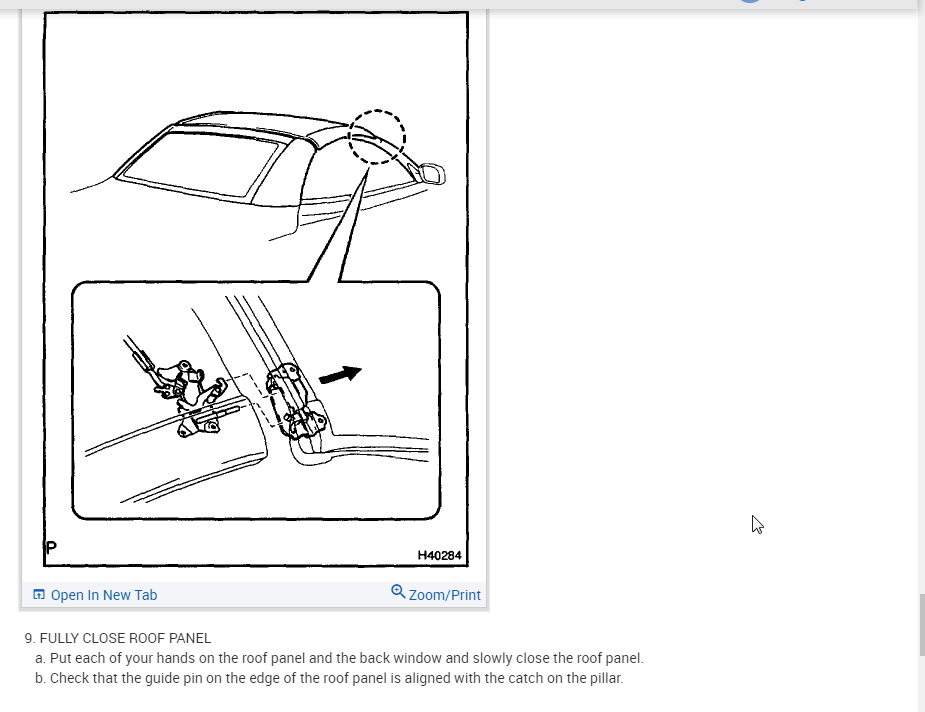 P

H40284

Open In New Tab

Zoom/Print

9. FULLY CLOSE ROOF PANEL

a. Put each of your hands on the roof panel and the back window and slowly close the roof panel.

b. Check that the guide pin on the edge of the roof panel is aligned with the catch on the pillar.