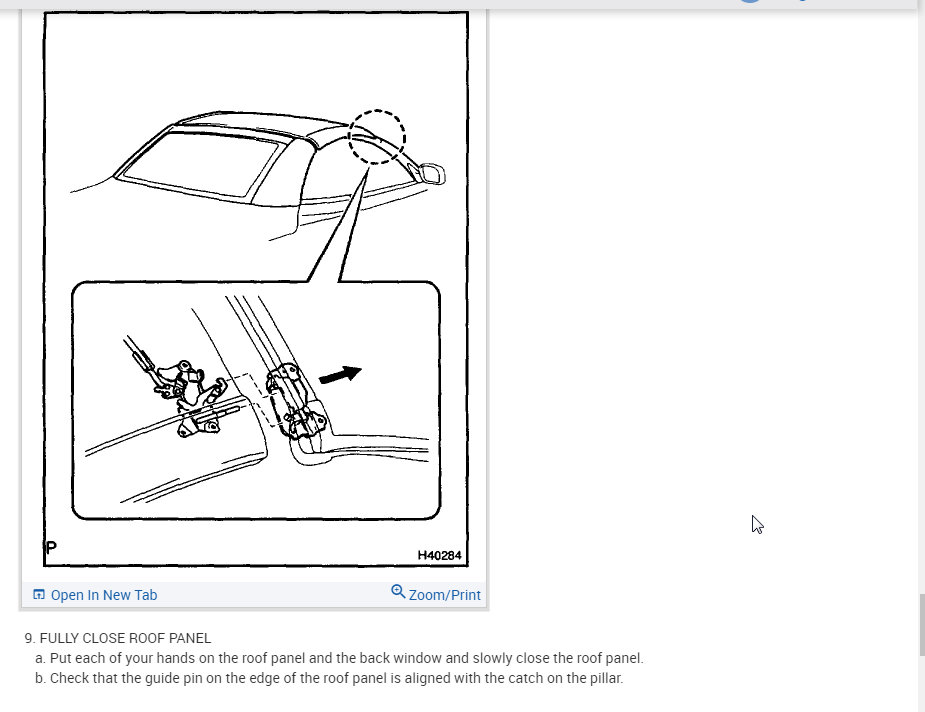 P

H40284

Open In New Tab

Zoom/Print

9. FULLY CLOSE ROOF PANEL

a. Put each of your hands on the roof panel and the back window and slowly close the roof panel.

b. Check that the guide pin on the edge of the roof panel is aligned with the catch on the pillar.