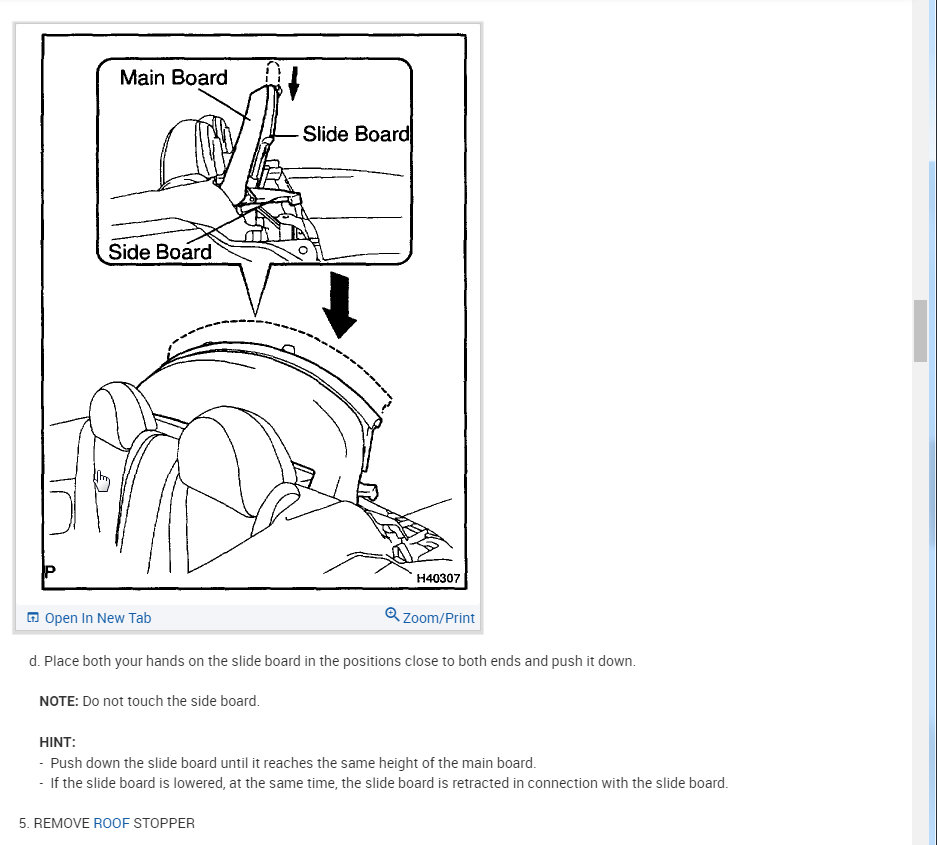 Main Board

Slide Board

Side Board

P

H40307

Open In New Tab

Zoom/Print

d. Place both your hands on the slide board in the positions close to both ends and push it down.

NOTE: Do not touch the side board.

HINT:
- Push down the slide board until it reaches the same height of the main board.
- If the slide board is lowered, at the same time, the slide board is retracted in connection with the slide board.

5. REMOVE ROOF STOPPER