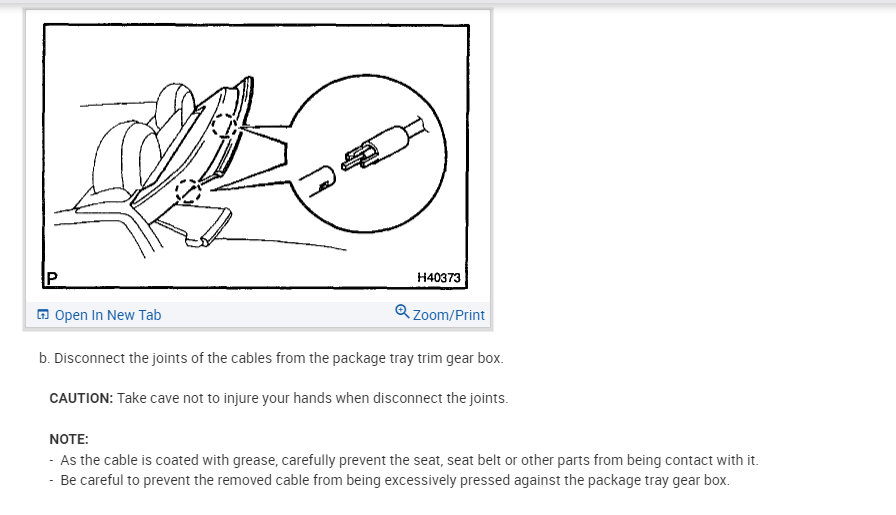 P

H40373

Open In New Tab

Zoom/Print

b. Disconnect the joints of the cables from the package tray trim gear box.

CAUTION: Take cave not to injure your hands when disconnect the joints.

NOTE:
- As the cable is coated with grease, carefully prevent the seat, seat belt or other parts from being contact with it.
- Be careful to prevent the removed cable from being excessively pressed against the package tray gear box.