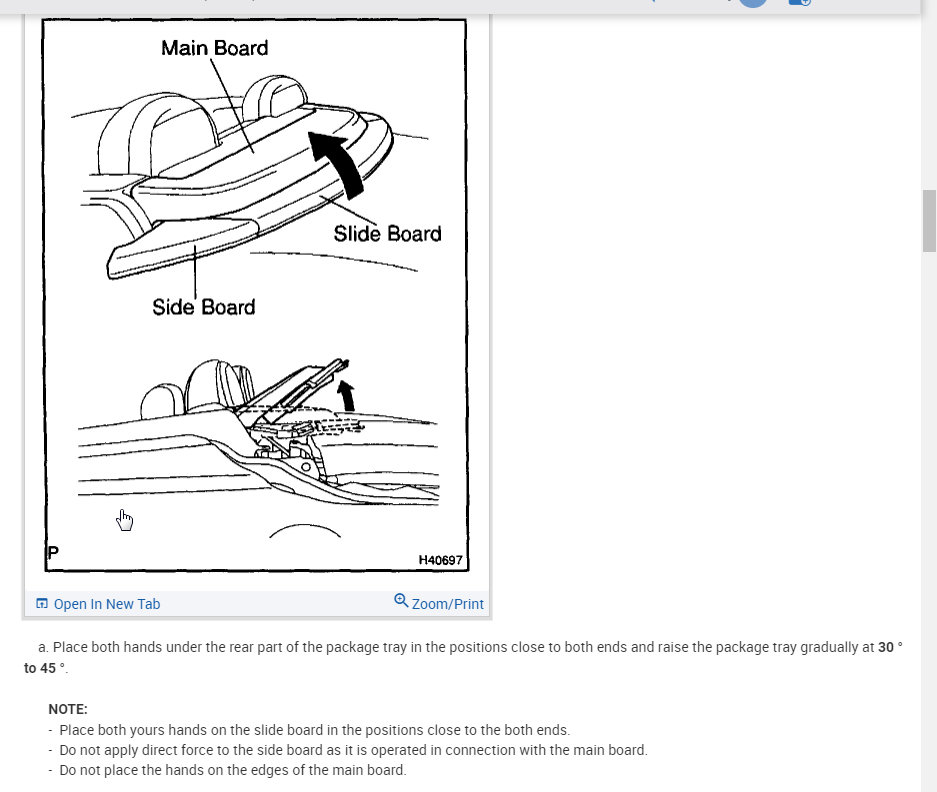 Main Board

Slide Board

Side Board

P

H40697

Open In New Tab

Zoom/Print

a. Place both hands under the rear part of the package tray in the positions close to both ends and raise the package tray gradually at 30 ° to 45 °.

NOTE:
- Place both yours hands on the slide board in the positions close to the both ends.
- Do not apply direct force to the side board as it is operated in connection with the main board.
- Do not place the hands on the edges of the main board.