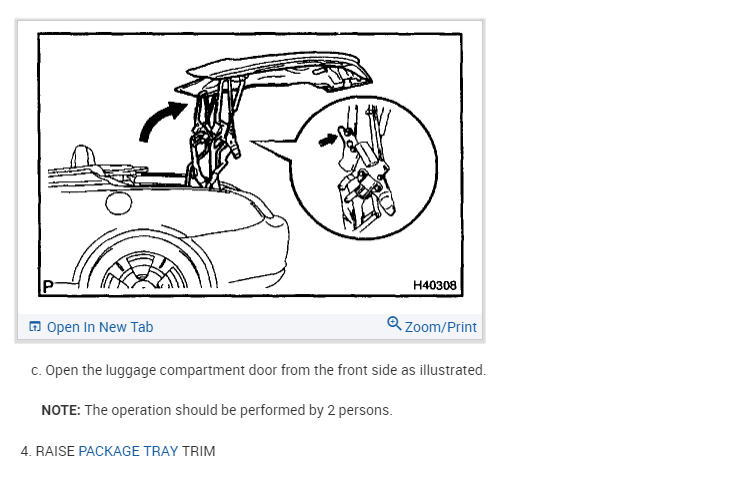 P

H40308

Open In New Tab

Zoom/Print

c. Open the luggage compartment door from the front side as illustrated.

NOTE: The operation should be performed by 2 persons.

4. RAISE PACKAGE TRAY TRIM