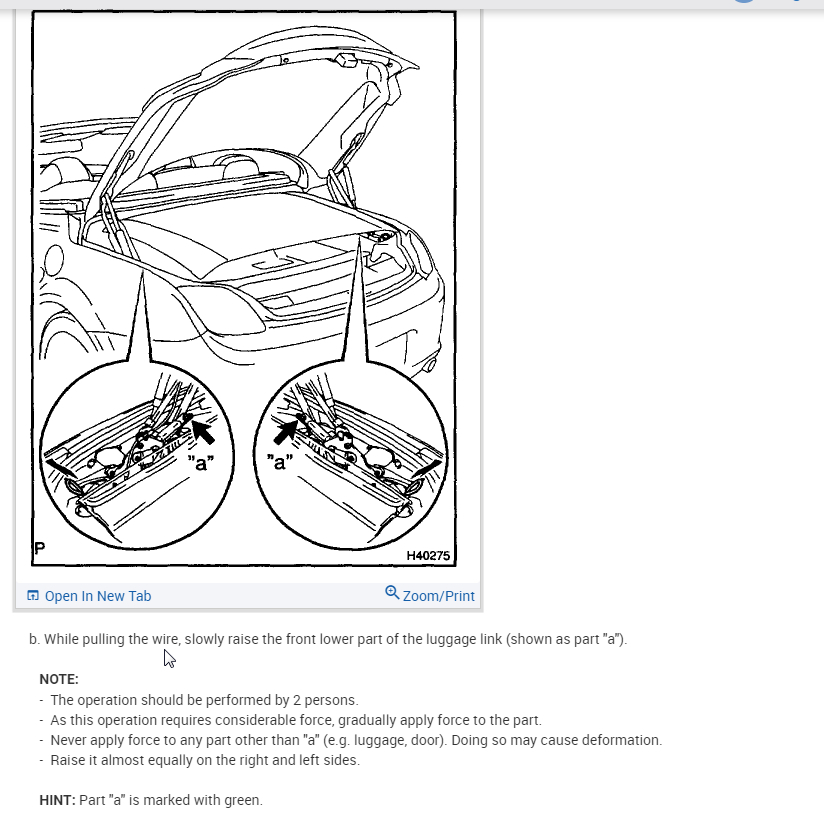 "a"

"a"

P

H40275

Open In New Tab

Zoom/Print

b. While pulling the wire, slowly raise the front lower part of the luggage link (shown as part "a").

NOTE:
- The operation should be performed by 2 persons.
- As this operation requires considerable force, gradually apply force to the part.
- Never apply force to any part other than "a" (e.g. luggage, door). Doing so may cause deformation.
- Raise it almost equally on the right and left sides.

HINT: Part "a" is marked with green.