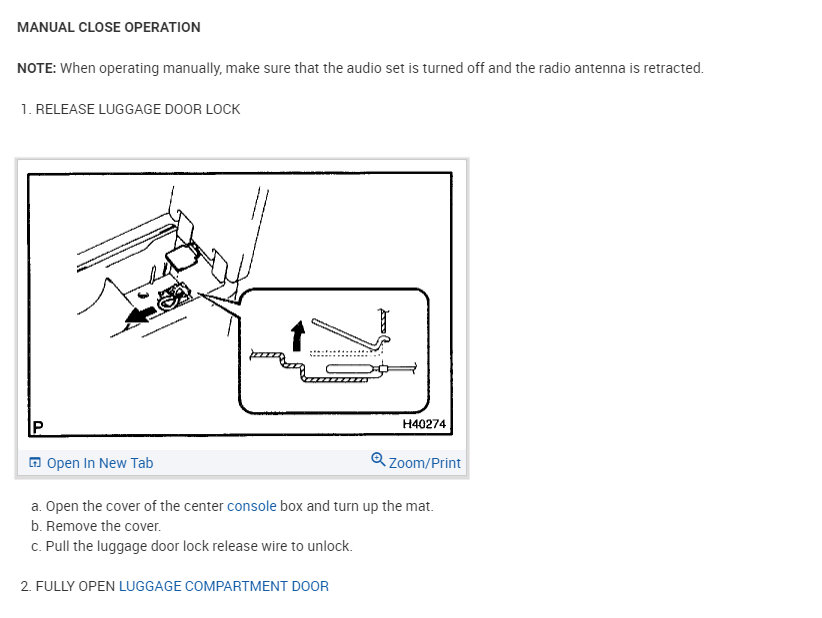 MANUAL CLOSE OPERATION

NOTE: When operating manually, make sure that the audio set is turned off and the radio antenna is retracted.

1. RELEASE LUGGAGE DOOR LOCK

P

H40274

Open In New Tab

Zoom/Print

a. Open the cover of the center console box and turn up the mat.
b. Remove the cover.
c. Pull the luggage door lock release wire to unlock.

2. FULLY OPEN LUGGAGE COMPARTMENT DOOR