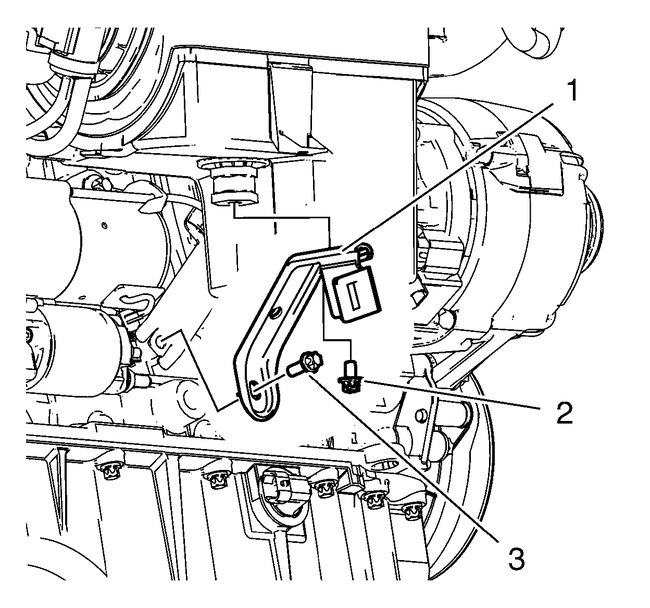 1
2
3