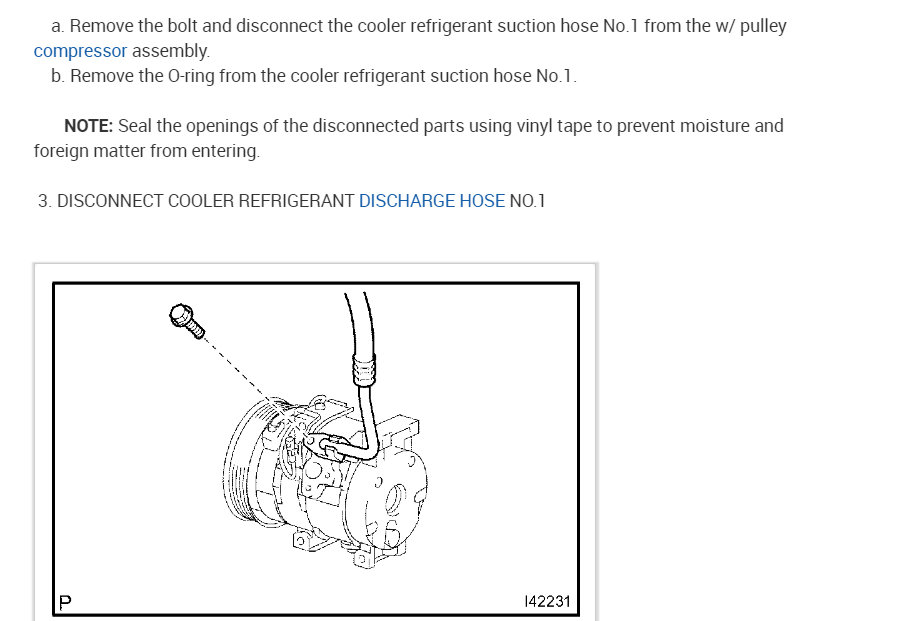 a. Remove the bolt and disconnect the cooler refrigerant suction hose No.1 from the w/ pulley compressor assembly.

b. Remove the O-ring from the cooler refrigerant suction hose No.1.

NOTE: Seal the openings of the disconnected parts using vinyl tape to prevent moisture and foreign matter from entering.

3. DISCONNECT COOLER REFRIGERANT DISCHARGE HOSE NO.1

P

I42231