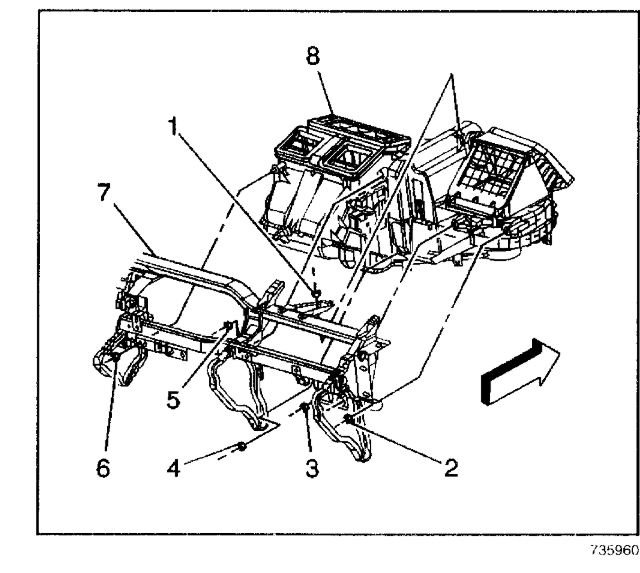 8
1
7
5
6
4
3
2
735960