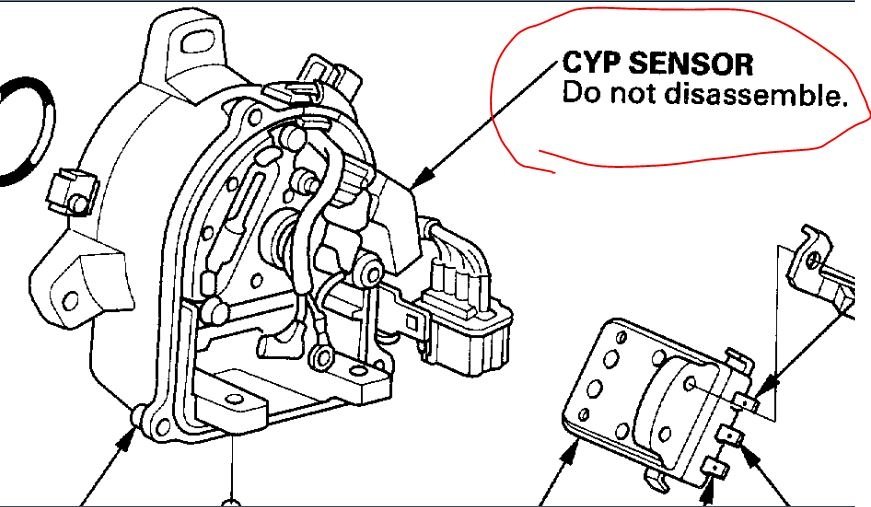 CYP SENSOR
Do not disassemble.