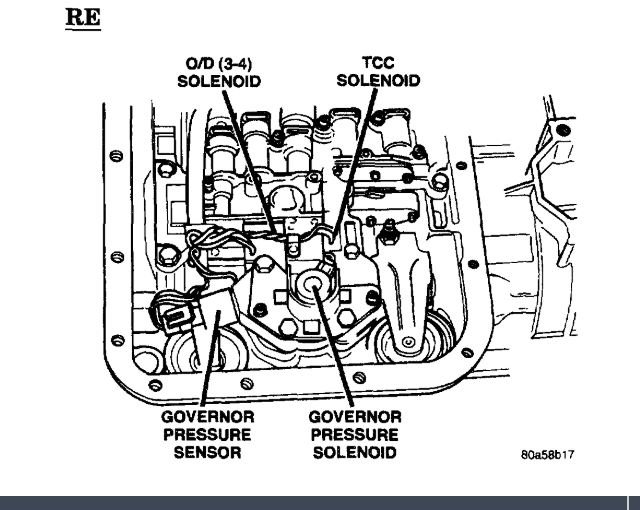 RE

O/D (3-4) SOLENOID

TCC SOLENOID

GOVERNOR PRESSURE SENSOR

GOVERNOR PRESSURE SOLENOID

80a58b17