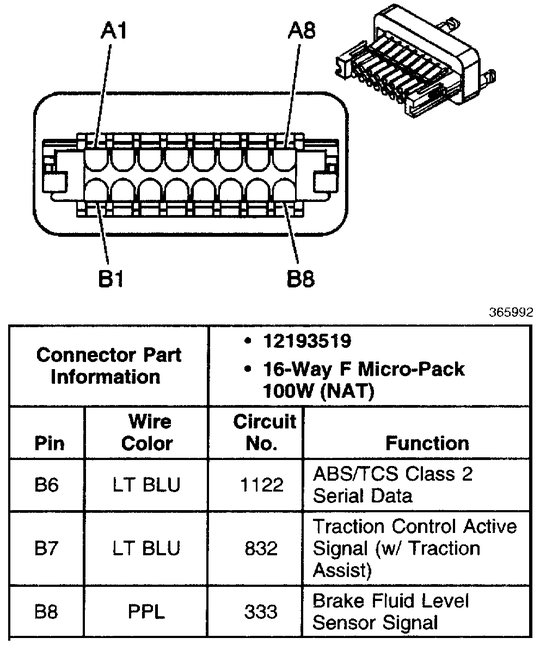 A1

A8

B1

B8

365992

| Connector Part Information | | • 12193519 • 16-Way F Micro-Pack 100W (NAT) | |
|---|---|---|---|
| Pin | Wire Color | Circuit No. | Function |
| B6 | LT BLU | 1122 | ABS/TCS Class 2 Serial Data |
| B7 | LT BLU | 832 | Traction Control Active Signal (w/ Traction Assist) |
| B8 | PPL | 333 | Brake Fluid Level Sensor Signal |