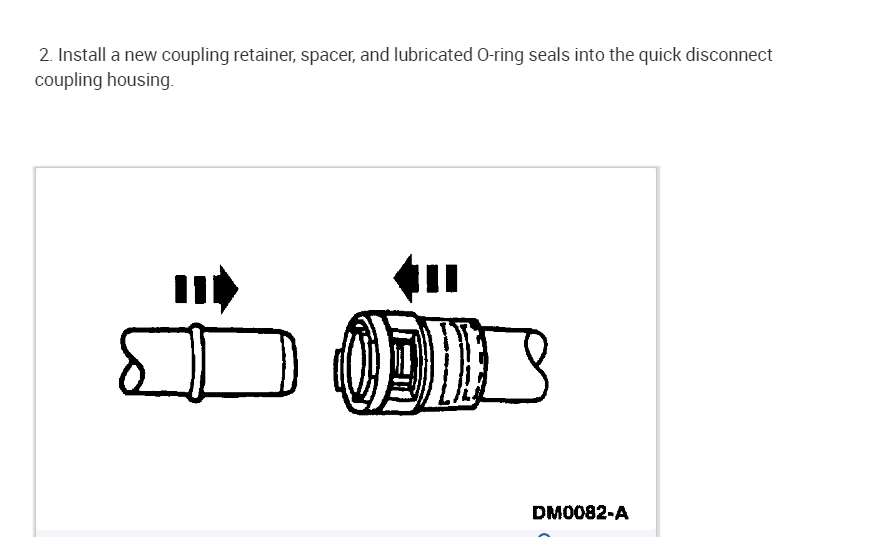 2. Install a new coupling retainer, spacer, and lubricated O-ring seals into the quick disconnect coupling housing.

DM0082-A