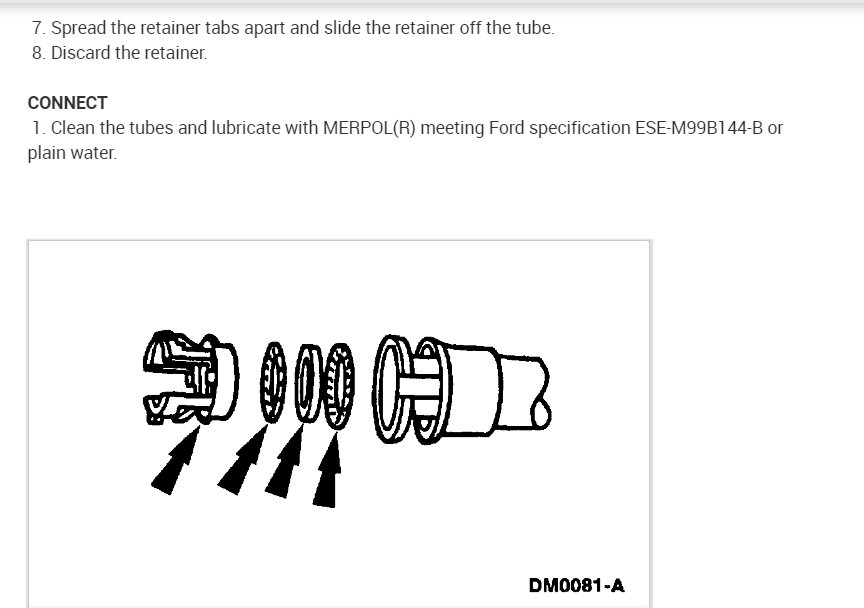 7. Spread the retainer tabs apart and slide the retainer off the tube.
8. Discard the retainer.

CONNECT
1. Clean the tubes and lubricate with MERPOL(R) meeting Ford specification ESE-M99B144-B or plain water.

DM0081-A