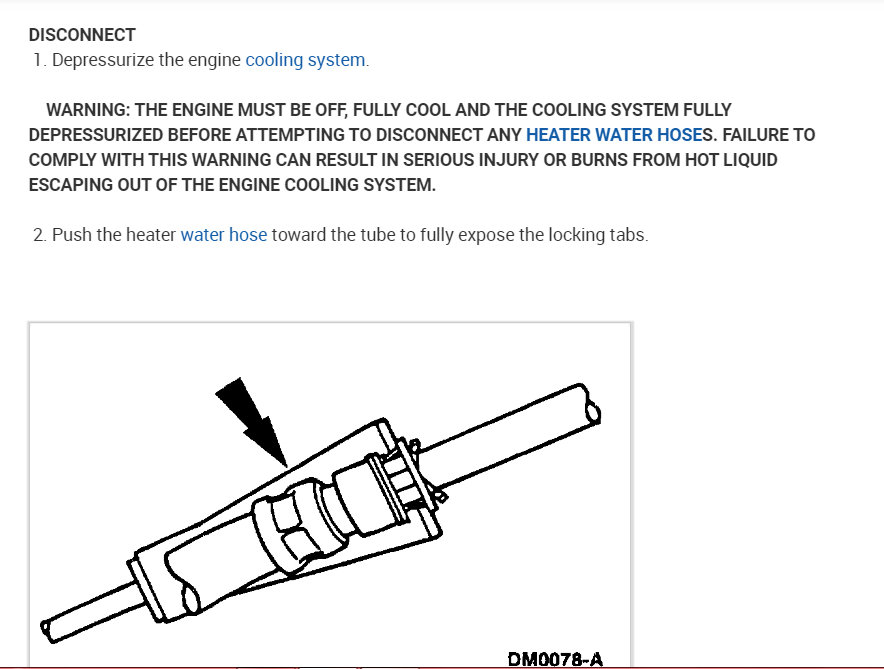 DISCONNECT

1. Depressurize the engine cooling system.

WARNING: THE ENGINE MUST BE OFF, FULLY COOL AND THE COOLING SYSTEM FULLY DEPRESSURIZED BEFORE ATTEMPTING TO DISCONNECT ANY HEATER WATER HOSES. FAILURE TO COMPLY WITH THIS WARNING CAN RESULT IN SERIOUS INJURY OR BURNS FROM HOT LIQUID ESCAPING OUT OF THE ENGINE COOLING SYSTEM.

2. Push the heater water hose toward the tube to fully expose the locking tabs.

DM0078-A