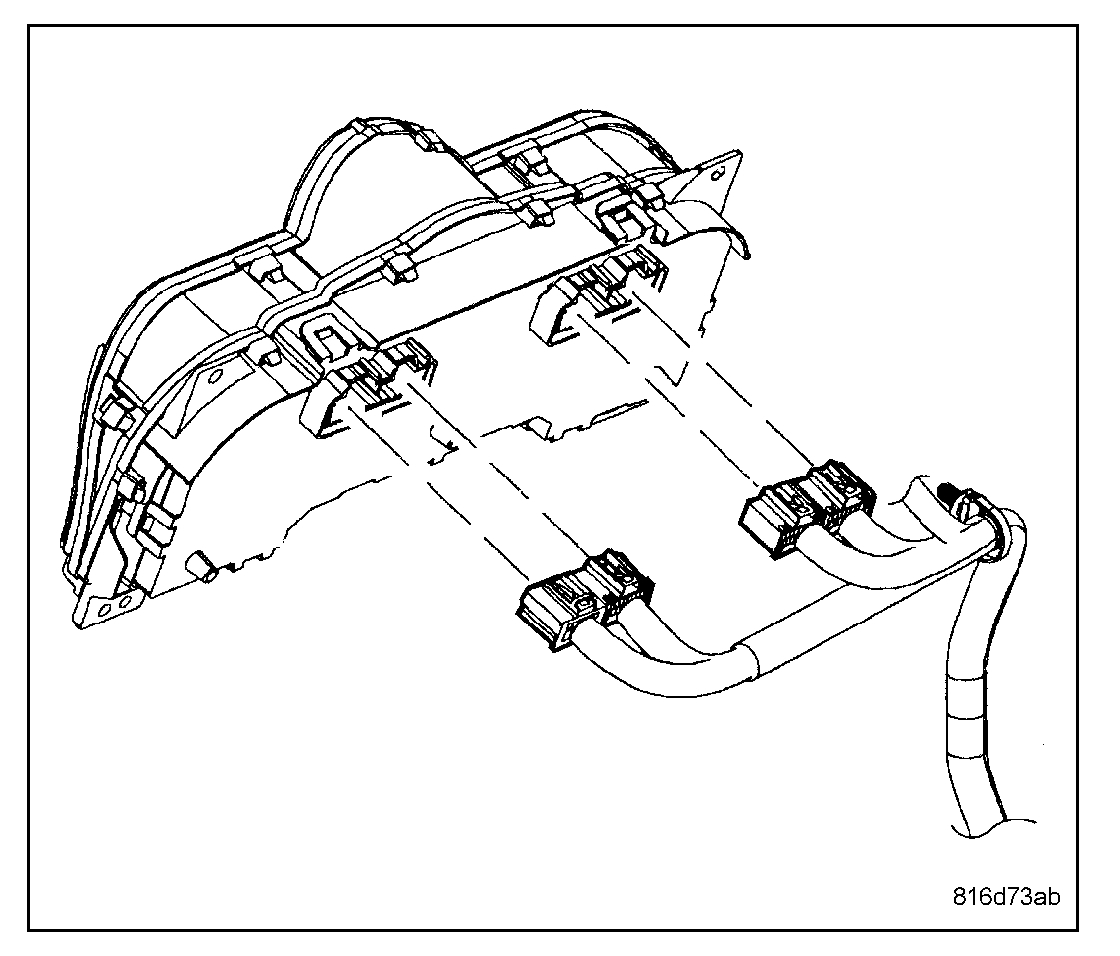 816d73ab