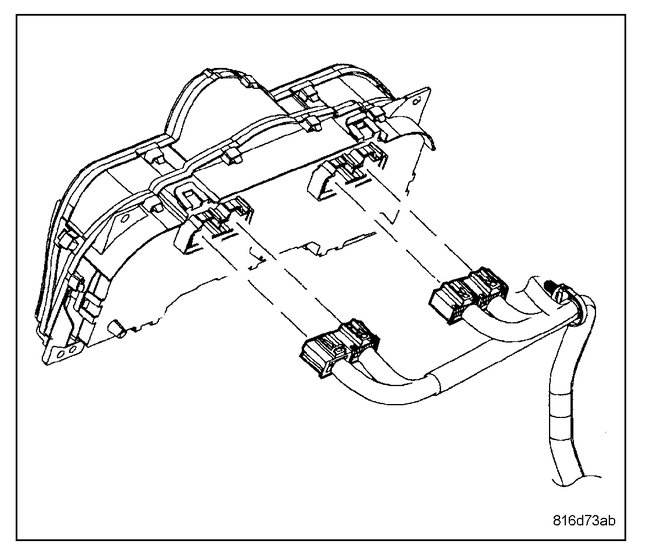 816d73ab