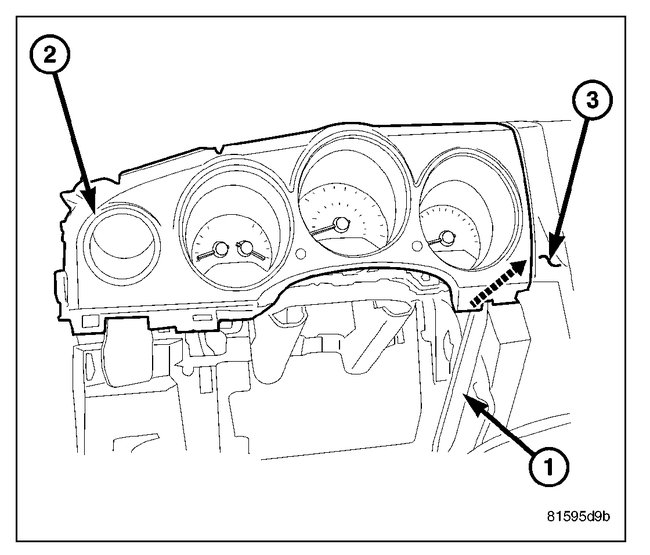 2

3

1

81595d9b