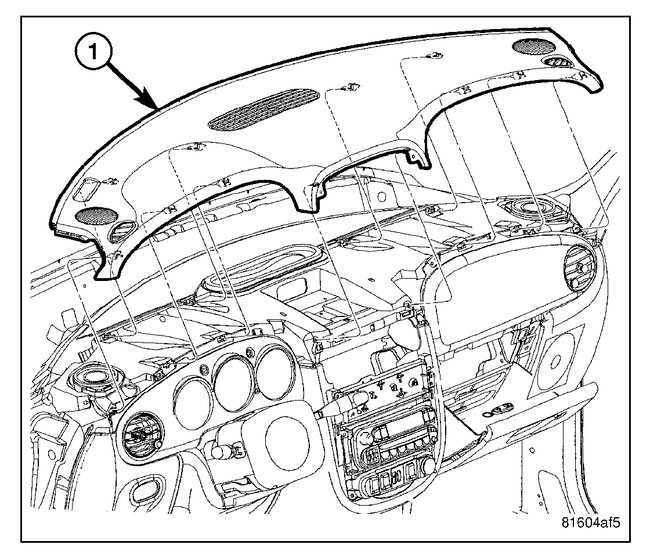 1

81604af5