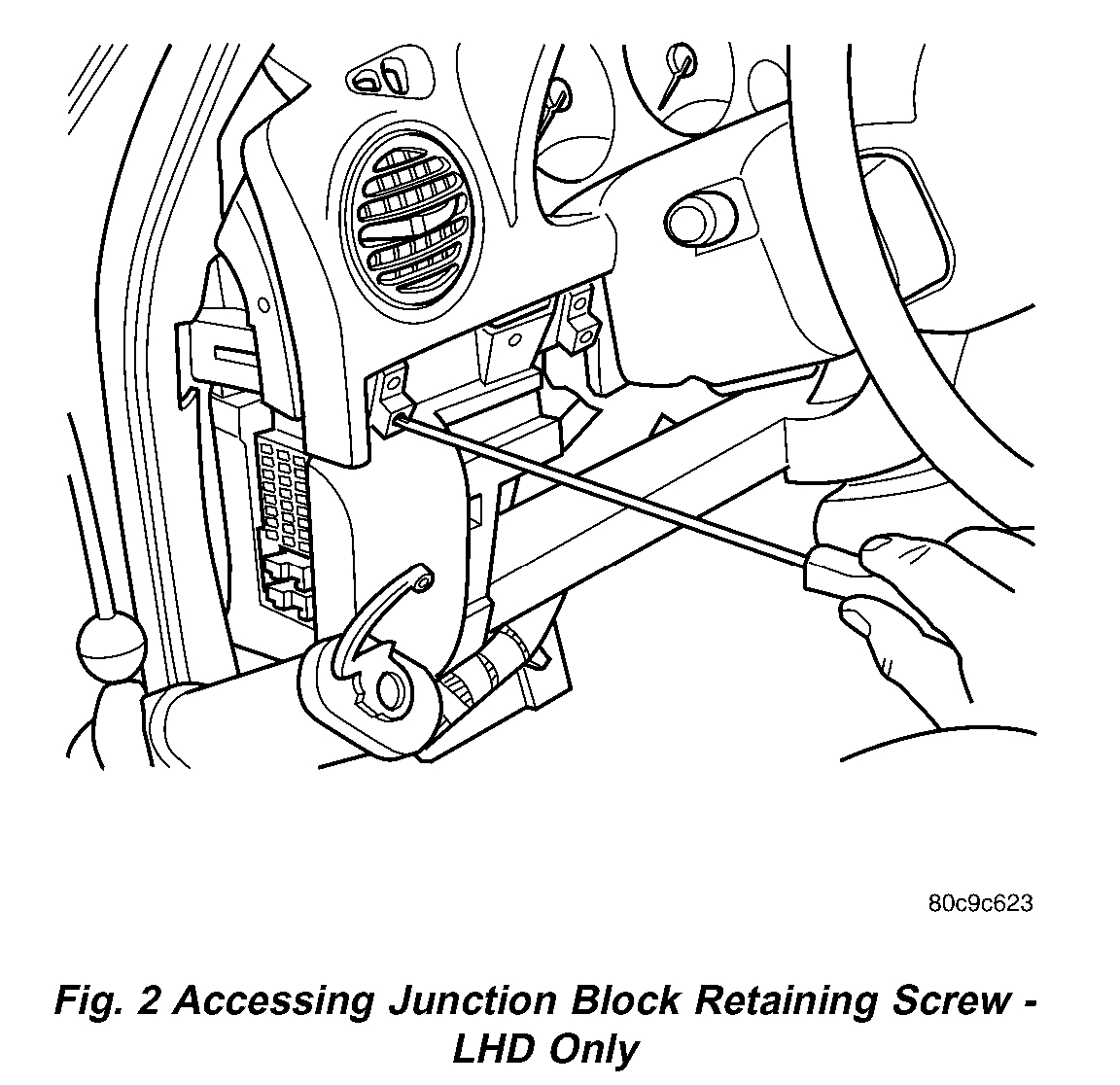 80c9c623

Fig. 2 Accessing Junction Block Retaining Screw - LHD Only