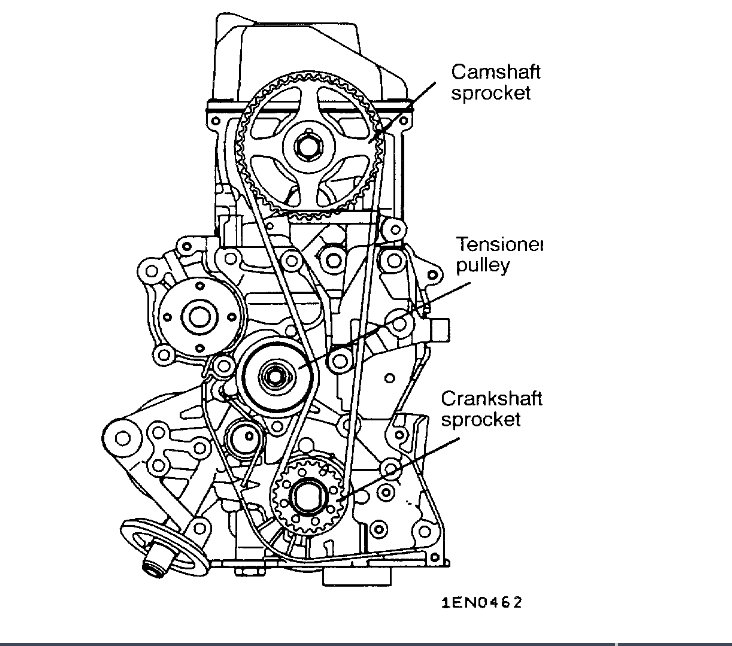 Camshaft sprocket

Tensioner pulley

Crankshaft sprocket

1EN0462