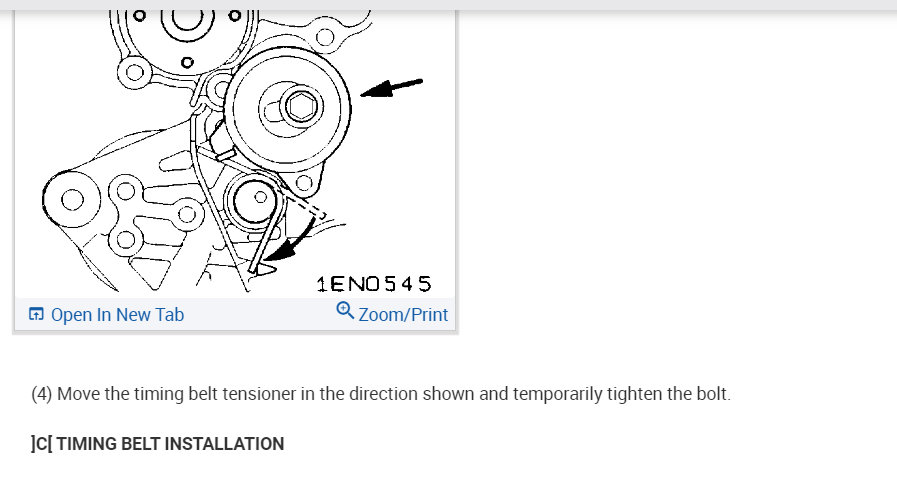 1EN0545

Open In New Tab

Zoom/Print

(4) Move the timing belt tensioner in the direction shown and temporarily tighten the bolt.

]C[ TIMING BELT INSTALLATION