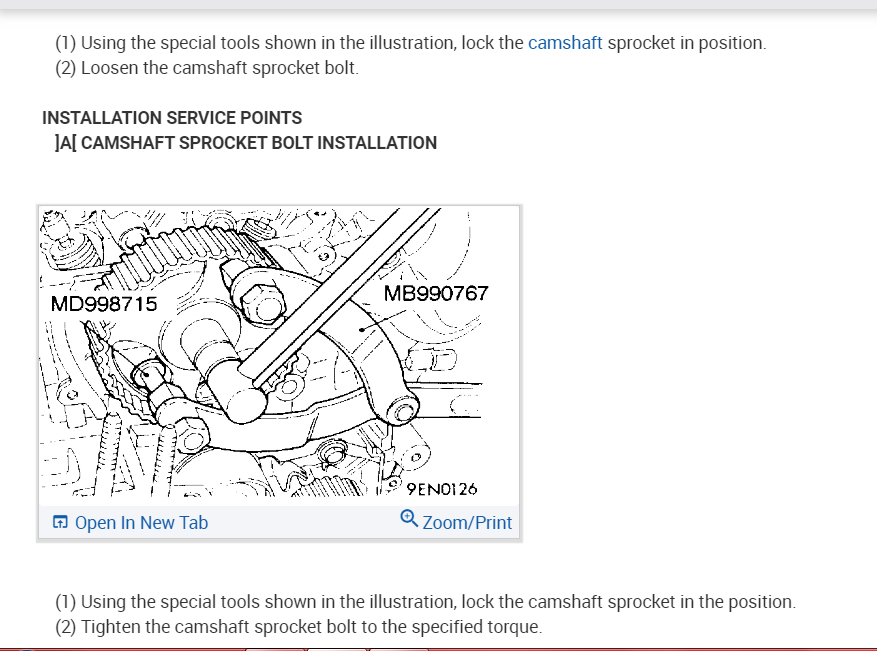 (1) Using the special tools shown in the illustration, lock the camshaft sprocket in position.
(2) Loosen the camshaft sprocket bolt.

INSTALLATION SERVICE POINTS
]A[ CAMSHAFT SPROCKET BOLT INSTALLATION

MD998715
MB990767
9EN0126

Open In New Tab
Zoom/Print

(1) Using the special tools shown in the illustration, lock the camshaft sprocket in the position.
(2) Tighten the camshaft sprocket bolt to the specified torque.