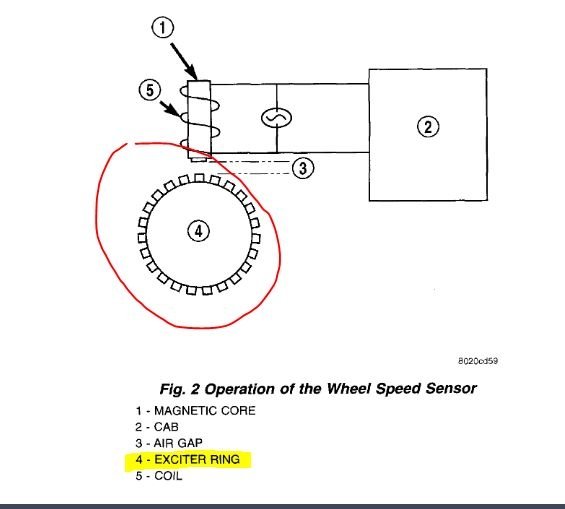 1
5
2
3
4

8020cd59

Fig. 2 Operation of the Wheel Speed Sensor

1 - MAGNETIC CORE
2 - CAB
3 - AIR GAP
4 - EXCITER RING
5 - COIL