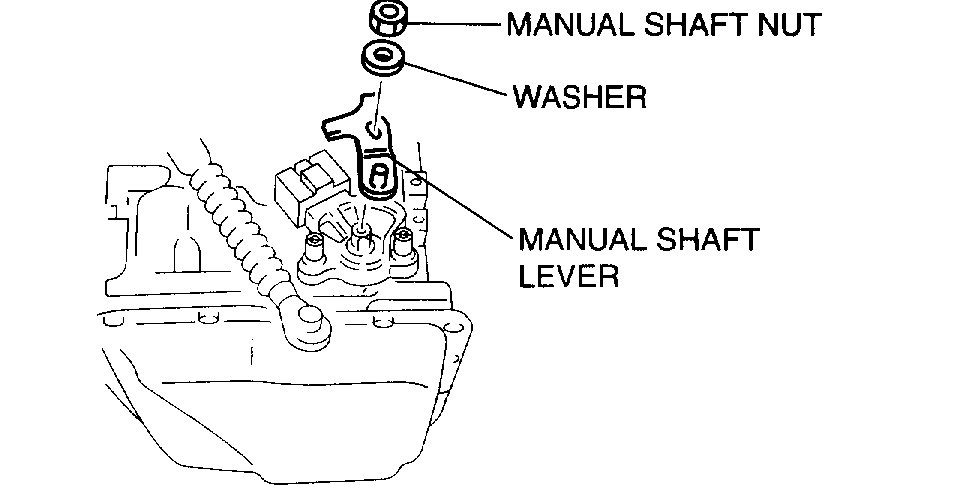 MANUAL SHAFT NUT

WASHER

MANUAL SHAFT LEVER