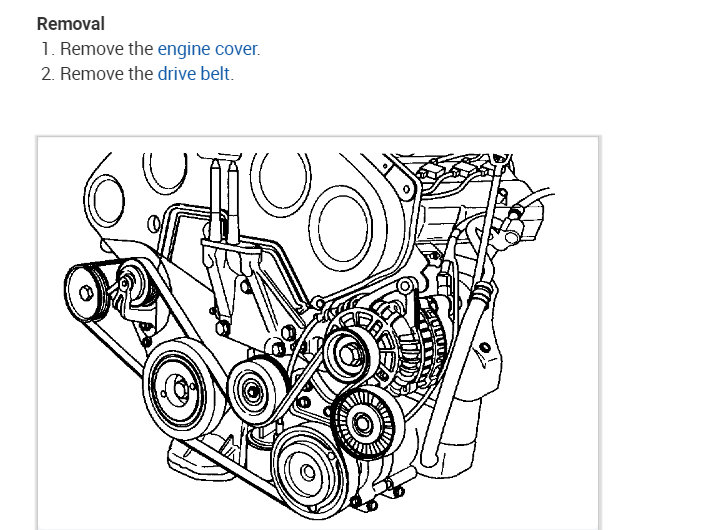 Removal

1. Remove the engine cover.
2. Remove the drive belt.