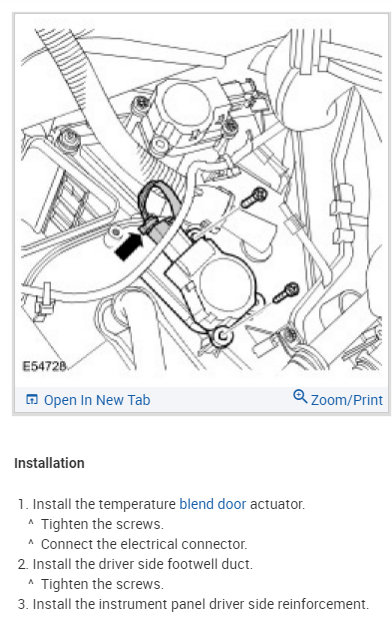 E54728

Open In New Tab Zoom/Print

Installation

1. Install the temperature blend door actuator.
^ Tighten the screws.
^ Connect the electrical connector.
2. Install the driver side footwell duct.
^ Tighten the screws.
3. Install the instrument panel driver side reinforcement.