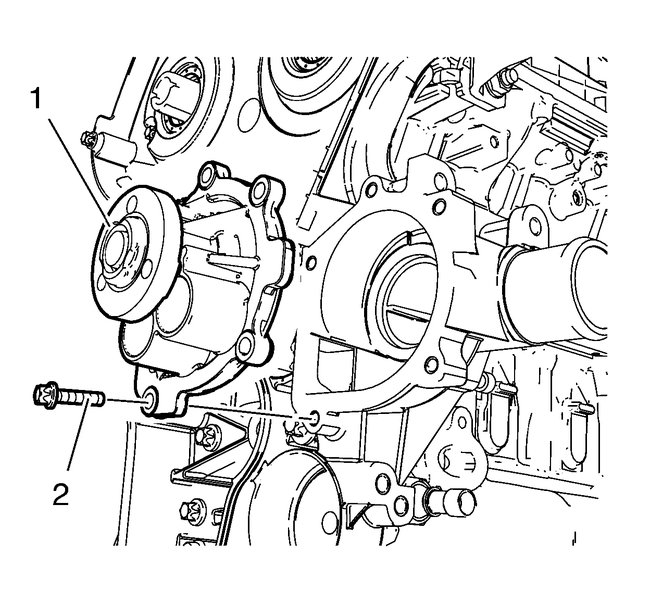 1

2