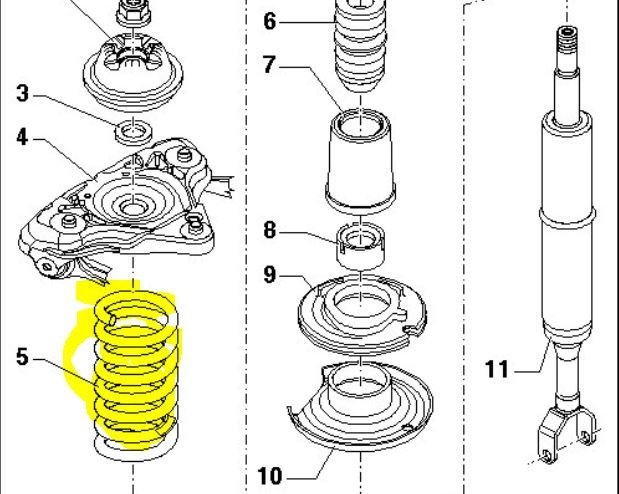 3
4
5
6
7
8
9
10
11