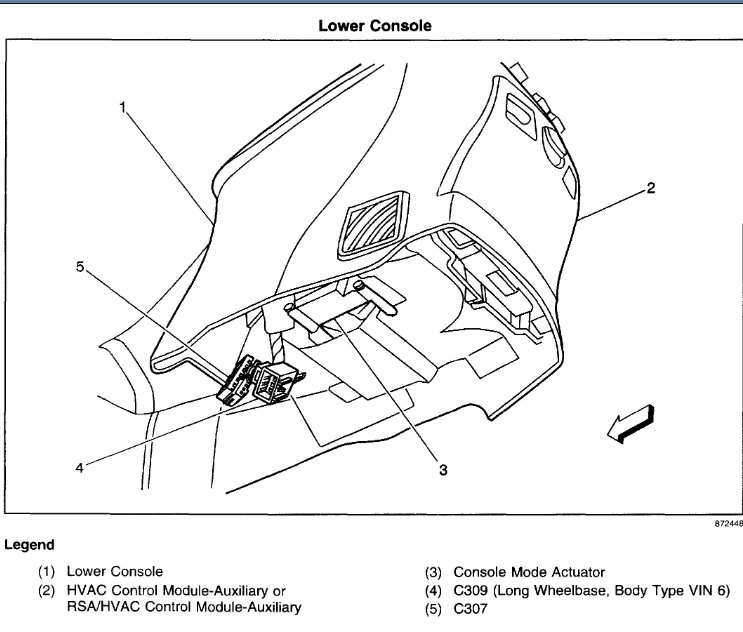 Lower Console

1

2

5

4

3

872448

Legend

(1) Lower Console
(2) HVAC Control Module-Auxiliary or RSA/HVAC Control Module-Auxiliary

(3) Console Mode Actuator
(4) C309 (Long Wheelbase, Body Type VIN 6)
(5) C307