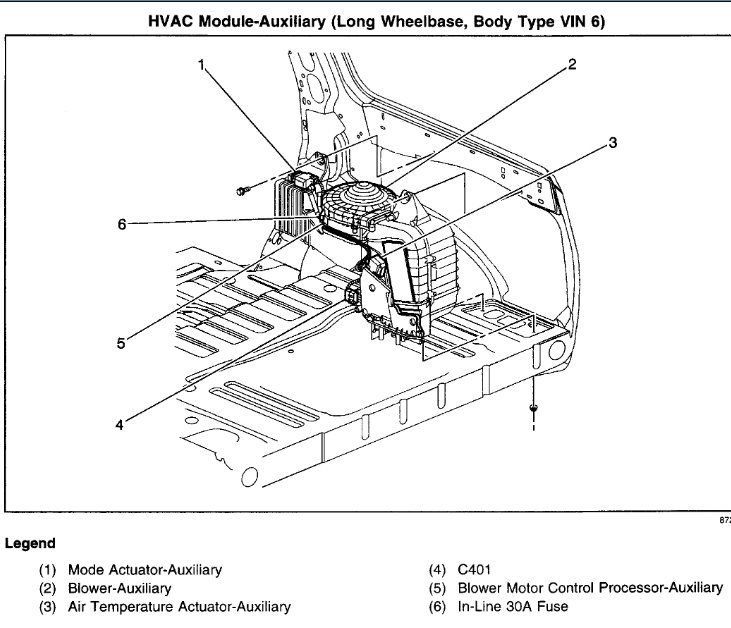 HVAC Module-Auxiliary (Long Wheelbase, Body Type VIN 6)

1
2
3
6
5
4

872

Legend

(1) Mode Actuator-Auxiliary
(2) Blower-Auxiliary
(3) Air Temperature Actuator-Auxiliary

(4) C401
(5) Blower Motor Control Processor-Auxiliary
(6) In-Line 30A Fuse