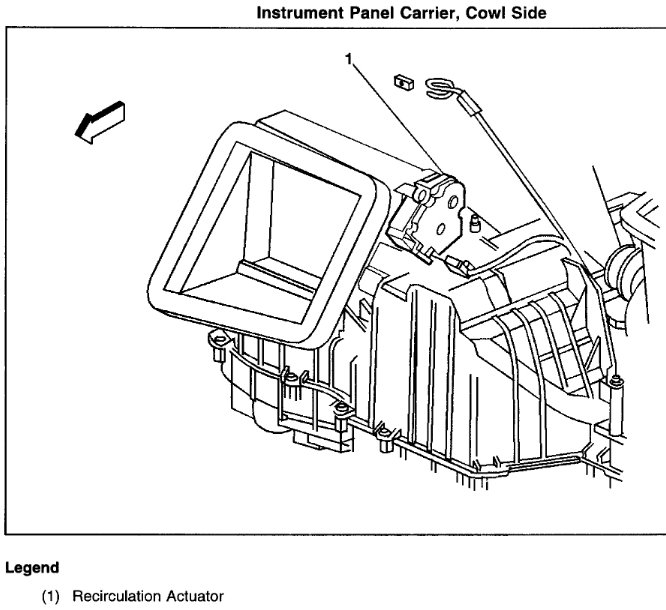 Instrument Panel Carrier, Cowl Side

1

Legend

(1) Recirculation Actuator