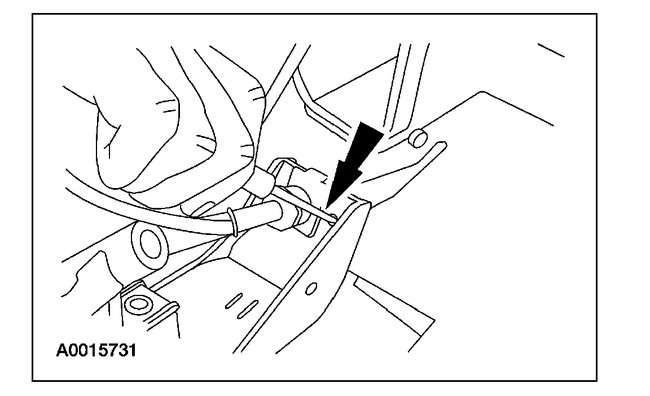 A0015731