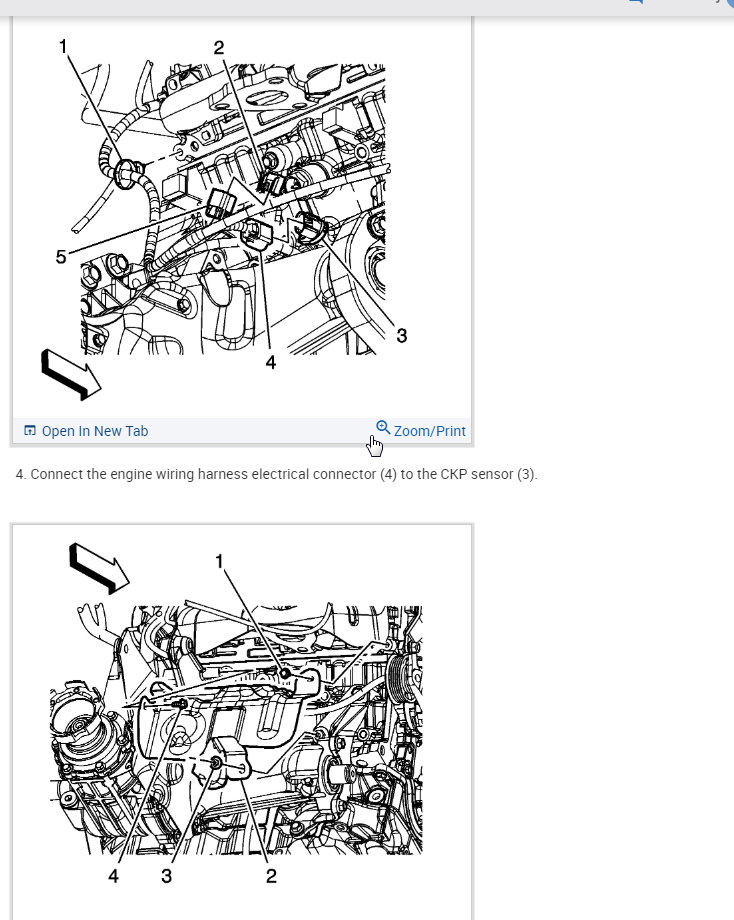 1
2
5
3
4

Open In New Tab
Zoom/Print

4. Connect the engine wiring harness electrical connector (4) to the CKP sensor (3).

1
4
3
2