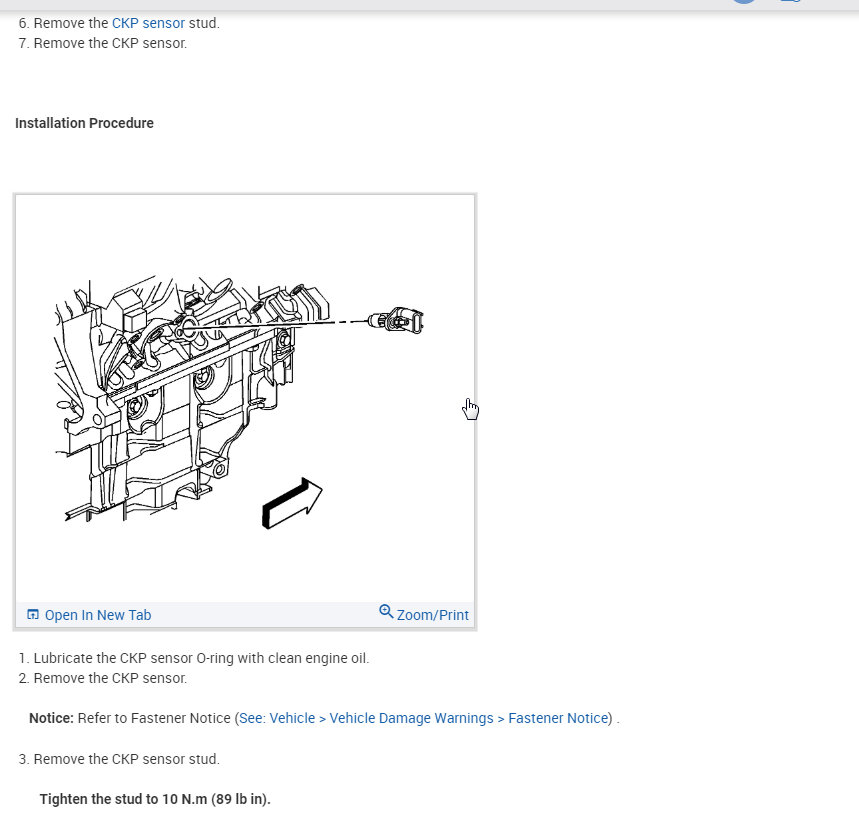 6. Remove the CKP sensor stud.
7. Remove the CKP sensor.

Installation Procedure

Open In New Tab
Zoom/Print

1. Lubricate the CKP sensor O-ring with clean engine oil.
2. Remove the CKP sensor.

Notice: Refer to Fastener Notice (See: Vehicle > Vehicle Damage Warnings > Fastener Notice) .

3. Remove the CKP sensor stud.

Tighten the stud to 10 N.m (89 lb in).