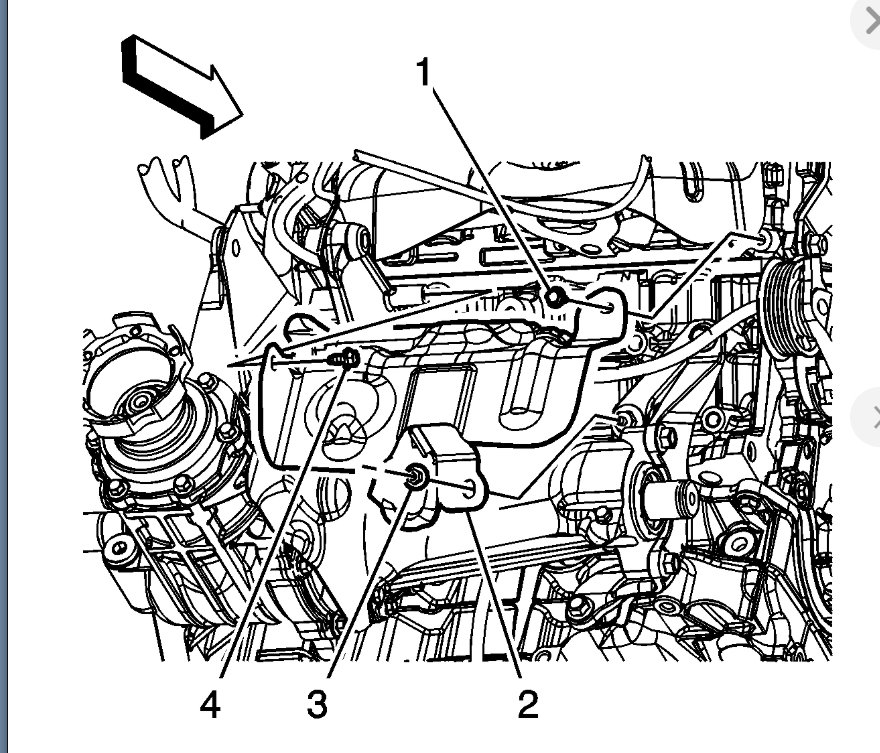 1
4
3
2