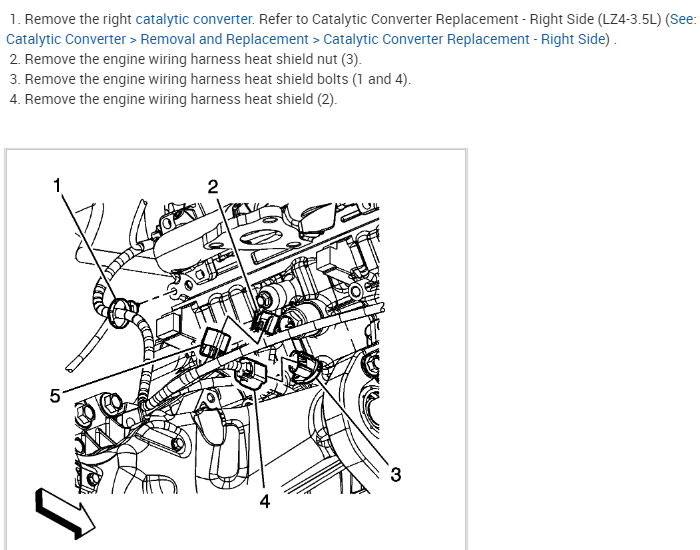 1. Remove the right catalytic converter. Refer to Catalytic Converter Replacement - Right Side (LZ4-3.5L) (See: Catalytic Converter > Removal and Replacement > Catalytic Converter Replacement - Right Side) .
2. Remove the engine wiring harness heat shield nut (3).
3. Remove the engine wiring harness heat shield bolts (1 and 4).
4. Remove the engine wiring harness heat shield (2).

1
2
5
3
4