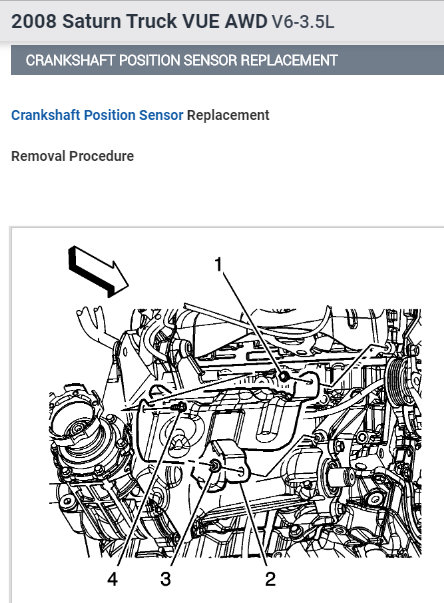 2008 Saturn Truck VUE AWD V6-3.5L

CRANKSHAFT POSITION SENSOR REPLACEMENT

Crankshaft Position Sensor Replacement

Removal Procedure

1

4 3 2