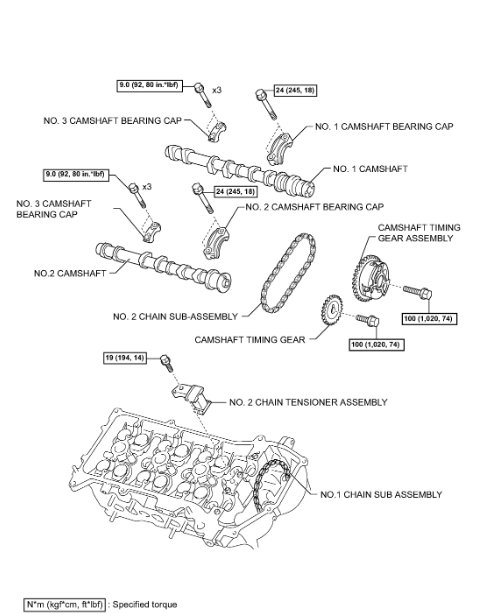 9.0 (92, 80 in.*lbf)

x3

24 (245, 18)

NO. 3 CAMSHAFT BEARING CAP

NO. 1 CAMSHAFT BEARING CAP

NO. 1 CAMSHAFT

9.0 (92, 80 in.*lbf)

x3

24 (245, 18)

NO. 3 CAMSHAFT BEARING CAP

NO. 2 CAMSHAFT BEARING CAP

CAMSHAFT TIMING GEAR ASSEMBLY

NO.2 CAMSHAFT

NO. 2 CHAIN SUB-ASSEMBLY

100 (1,020, 74)

CAMSHAFT TIMING GEAR

100 (1,020, 74)

19 (194, 14)

NO. 2 CHAIN TENSIONER ASSEMBLY

NO.1 CHAIN SUB ASSEMBLY

N*m (kgf*cm, ft*lbf) : Specified torque