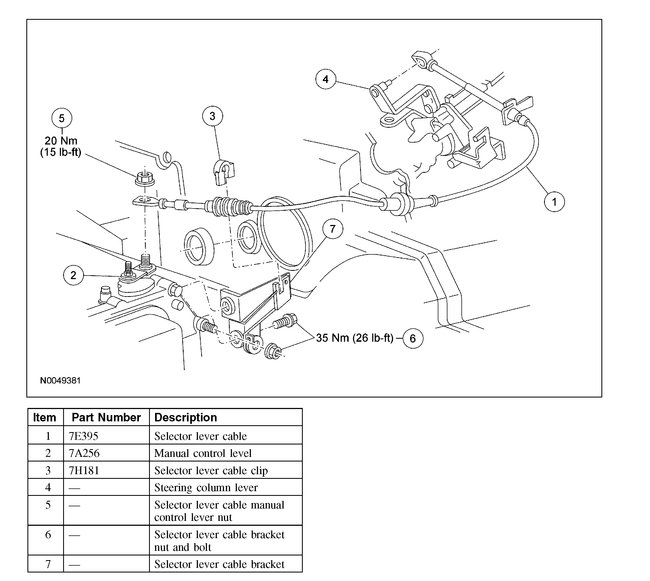 4

5
20 Nm
(15 lb-ft)

3

1

7

2

35 Nm (26 lb-ft)

6

N0049381

| Item | Part Number | Description |
|---|---|---|
| 1 | 7E395 | Selector lever cable |
| 2 | 7A256 | Manual control level |
| 3 | 7H181 | Selector lever cable clip |
| 4 | — | Steering column lever |
| 5 | — | Selector lever cable manual control lever nut |
| 6 | — | Selector lever cable bracket nut and bolt |
| 7 | — | Selector lever cable bracket |